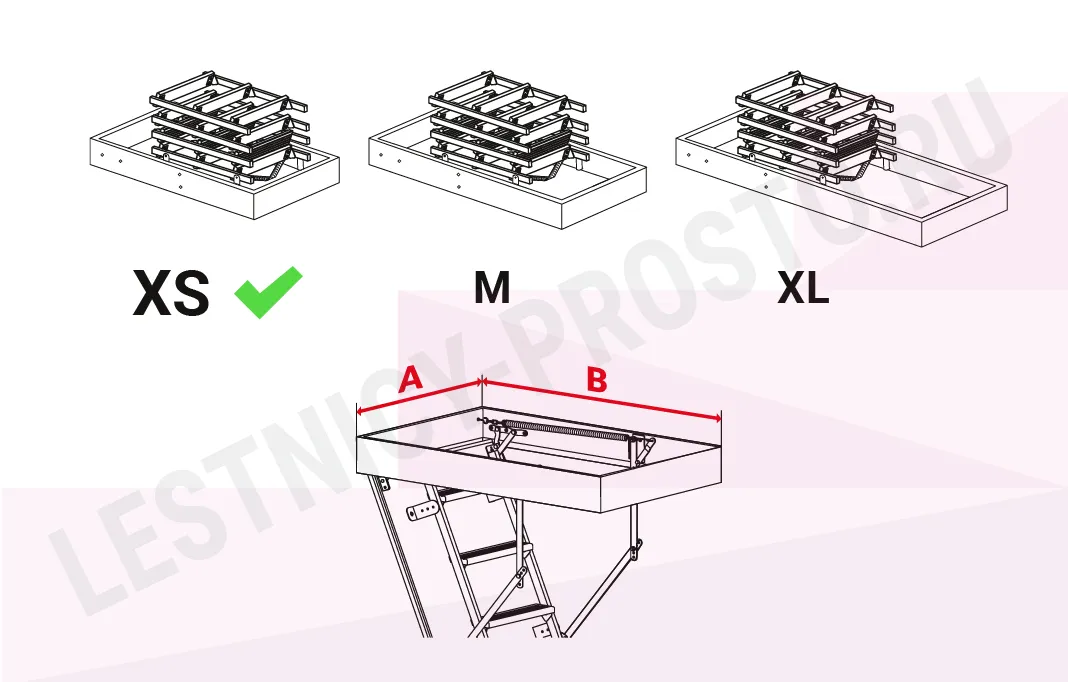 XS

M

XL

A

B

LESTNICY-PROSTO.RU